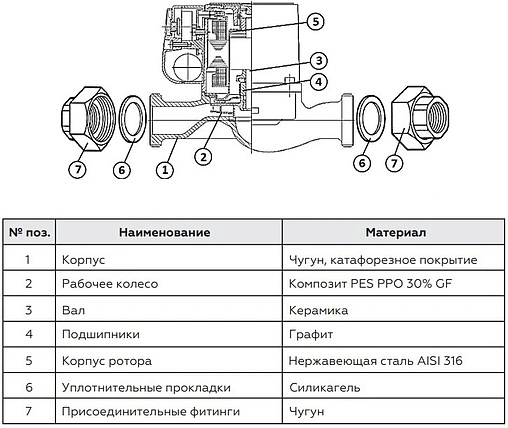 5
3
4
7
6
1
2
6
7

| № поз. | Наименование | Материал |
|---|---|---|
| 1 | Корпус | Чугун, катафорезное покрытие |
| 2 | Рабочее колесо | Композит PES PPO 30% GF |
| 3 | Вал | Керамика |
| 4 | Подшипники | Графит |
| 5 | Корпус ротора | Нержавеющая сталь AISI 316 |
| 6 | Уплотнительные прокладки | Силикагель |
| 7 | Присоединительные фитинги | Чугун |