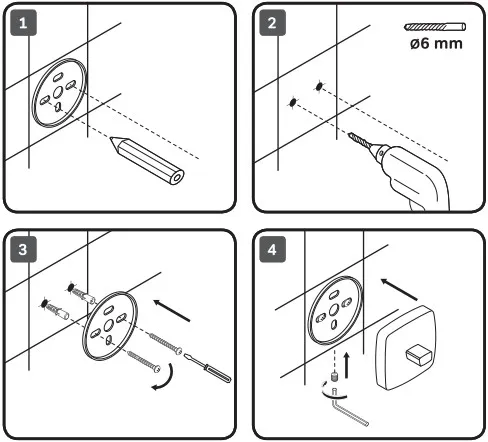 1

2

ø6 mm

3

4