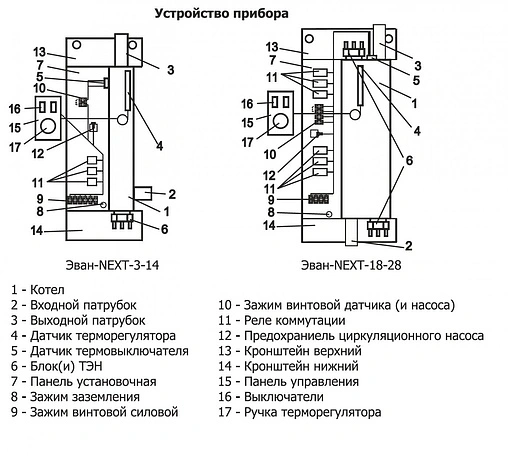 Устройство прибора

13
7
5
10
16
15
17
12
11
9
8
14
3
4
2
1
6

Эван-NEXT-3-14

13
7
11
16
15
17
10
12
11
9
8
14
3
5
1
4
6
2

Эван-NEXT-18-28

1 - Котел
2 - Входной патрубок
3 - Выходной патрубок
4 - Датчик терморегулятора
5 - Датчик термовыключателя
6 - Блок(и) ТЭН
7 - Панель установочная
8 - Зажим заземления
9 - Зажим винтовой силовой

10 - Зажим винтовой датчика (и насоса)
11 - Реле коммутации
12 - Предохраниель циркуляционного насоса
13 - Кронштейн верхний
14 - Кронштейн нижний
15 - Панель управления
16 - Выключатели
17 - Ручка терморегулятора