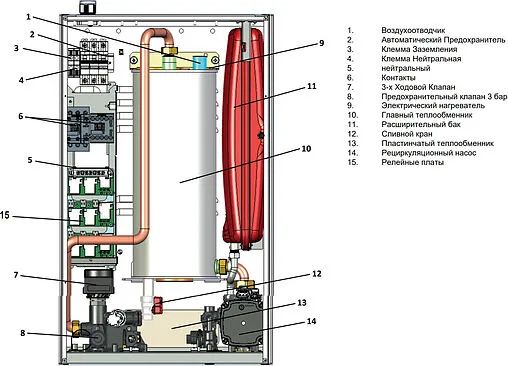 1
2
3
4
6
5
15
7
8
9
11
10
12
13
14

1. Воздухоотводчик
2. Автоматический Предохранитель
3. Клемма Заземления
4. Клемма Нейтральная
5. нейтральный
6. Контакты
7. 3-х Ходовой Клапан
8. Предохранительный клапан 3 бар
9. Электрический нагреватель
10. Главный теплообменник
11. Расширительный бак
12. Сливной кран
13. Пластинчатый теплообменник
14. Рециркуляционный насос
15. Релейные платы