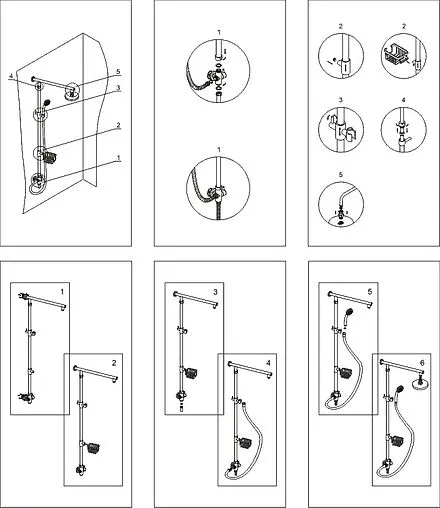 4
5
3
2
1

1

1

2
2

3
4

5

1
2

3
4

5
6