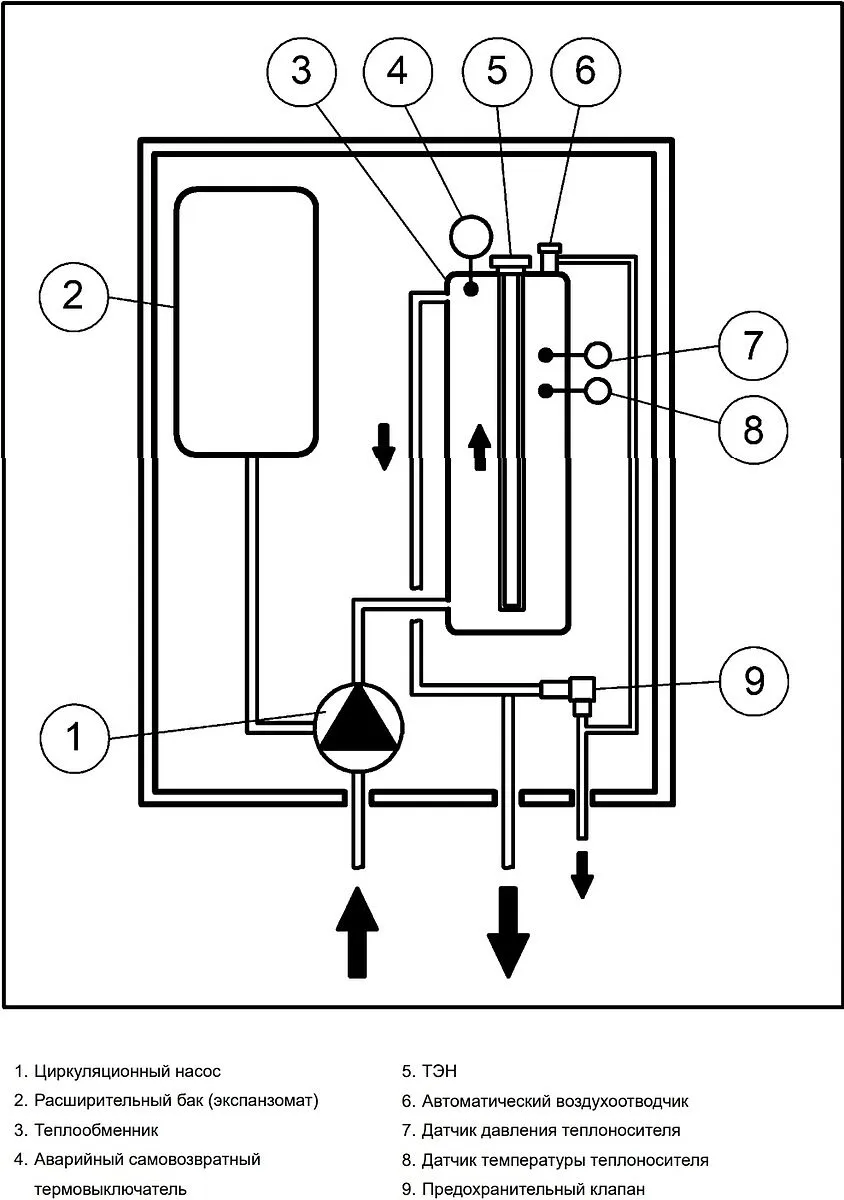 3
4
5
6
2
7
8
9
1

1. Циркуляционный насос
2. Расширительный бак (экспанзомат)
3. Теплообменник
4. Аварийный самовозвратный термовыключатель

5. ТЭН
6. Автоматический воздухоотводчик
7. Датчик давления теплоносителя
8. Датчик температуры теплоносителя
9. Предохранительный клапан