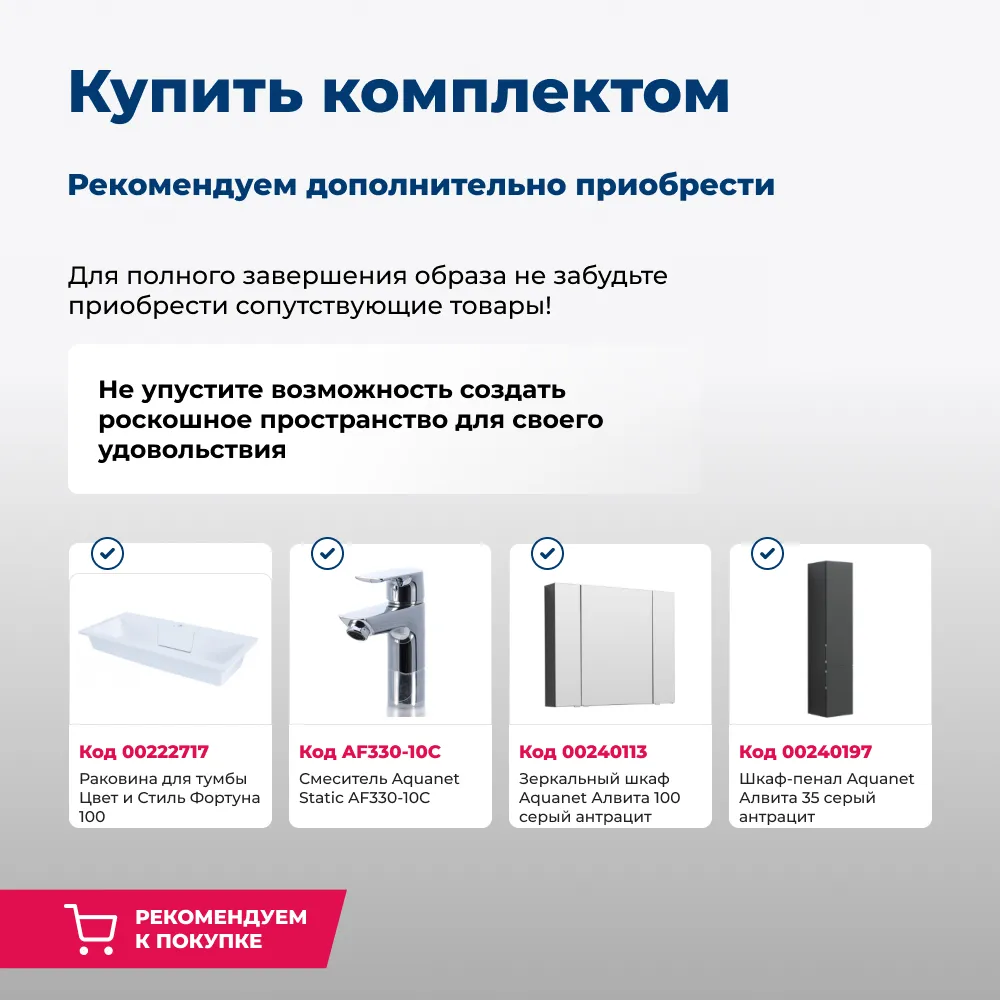 Купить комплектом

Рекомендуем дополнительно приобрести

Для полного завершения образа не забудьте приобрести сопутствующие товары!

Не упустите возможность создать роскошное пространство для своего удовольствия

Код 00222717
Раковина для тумбы Цвет и Стиль Фортуна 100

Код AF330-10C
Смеситель Aquanet Static AF330-10C

Код 00240113
Зеркальный шкаф Aquanet Алвита 100 серый антрацит

Код 00240197
Шкаф-пенал Aquanet Алвита 35 серый антрацит

РЕКОМЕНДУЕМ К ПОКУПКЕ