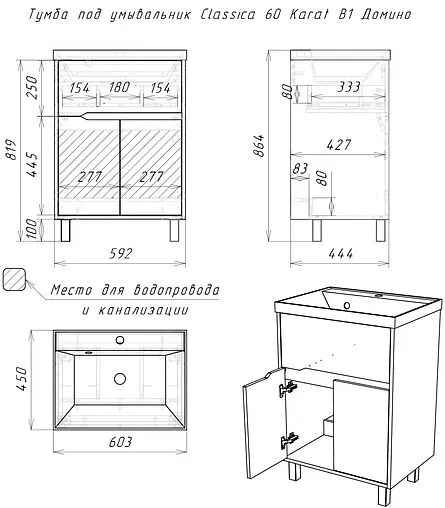 Тумба под умывальник Classica 60 Karat B1 Домино

250
154
180
154
819
445
277
277
100
592

80
333
864
427
83
80
444

Место для водопровода и канализации

450
603