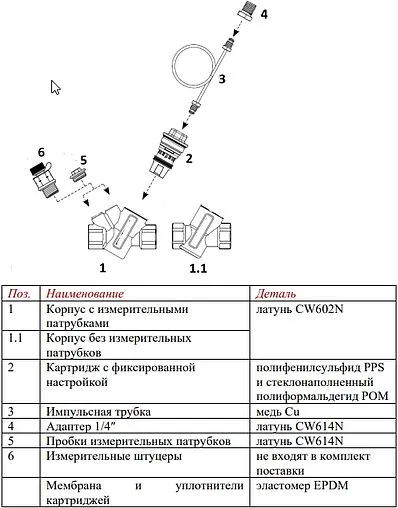 4

3

2

6

5

1

1.1

| Поз. | Наименование | Деталь |
|---|---|---|
| 1 | Корпус с измерительными патрубками | латунь CW602N |
| 1.1 | Корпус без измерительных патрубков | |
| 2 | Картридж с фиксированной настройкой | полифенилсульфид PPS и стеклонаполненный полиформальдегид POM |
| 3 | Импульсная трубка | медь Cu |
| 4 | Адаптер 1/4″ | латунь CW614N |
| 5 | Пробки измерительных патрубков | латунь CW614N |
| 6 | Измерительные штуцеры | не входят в комплект поставки |
| | Мембрана и уплотнители картриджей | эластомер EPDM |