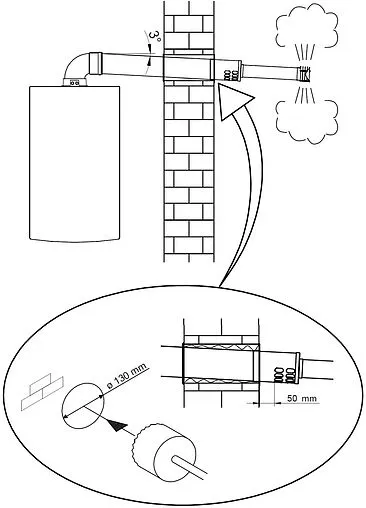 3°

ø 130 mm

50 mm