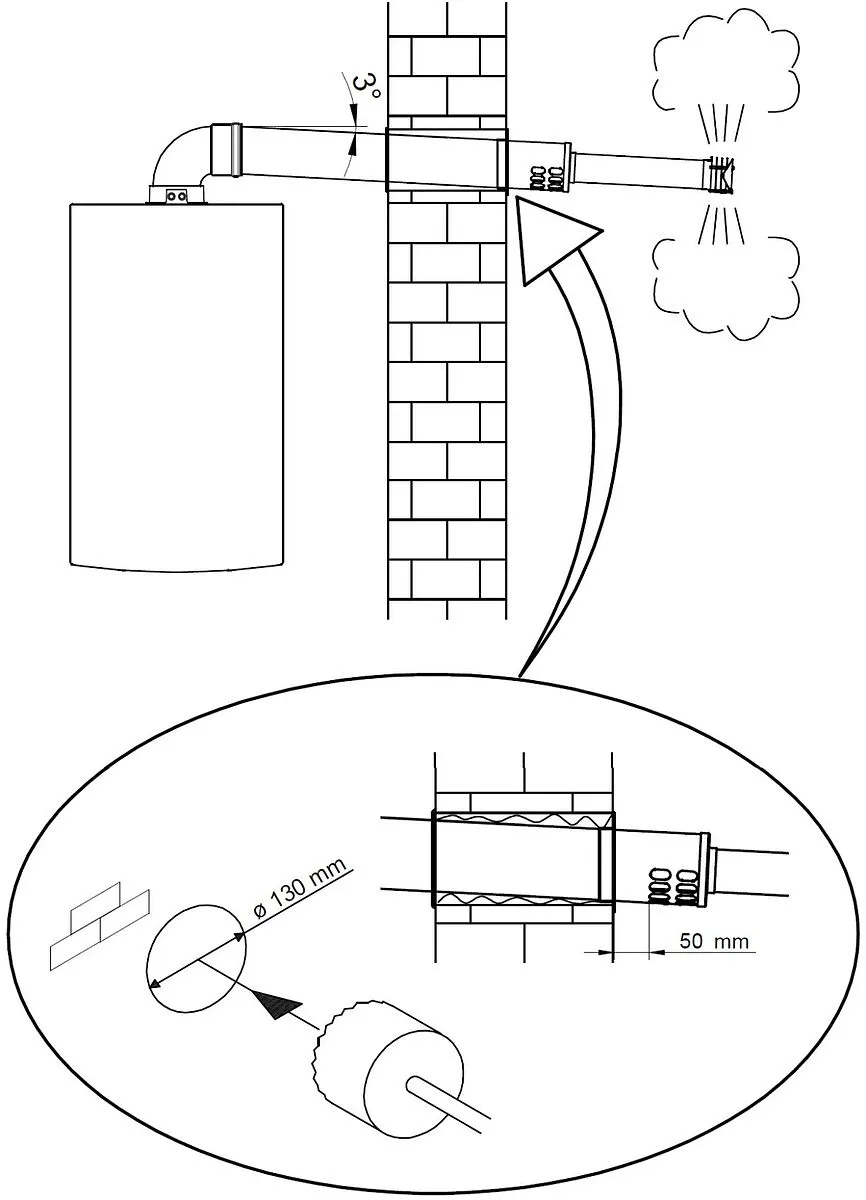 3°

ø 130 mm

50 mm