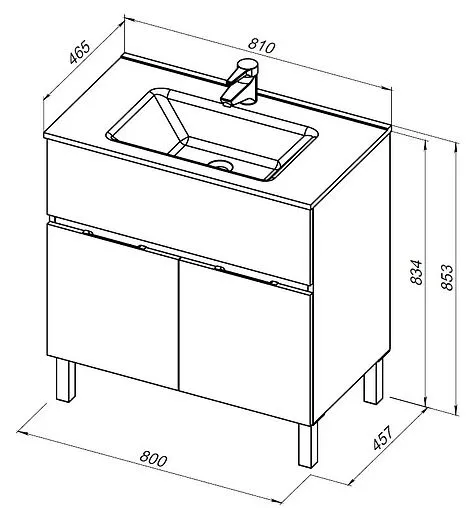 465
810
834
853
457
800