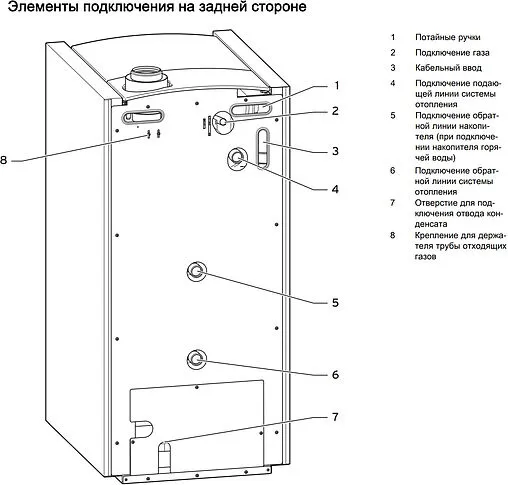 Элементы подключения на задней стороне

1
2
3
4
5
6
7
8

1 Потайные ручки

2 Подключение газа

3 Кабельный ввод

4 Подключение подающей линии системы отопления

5 Подключение обратной линии накопителя (при подключении накопителя горячей воды)

6 Подключение обратной линии системы отопления

7 Отверстие для подключения отвода конденсата

8 Крепление для держателя трубы отходящих газов