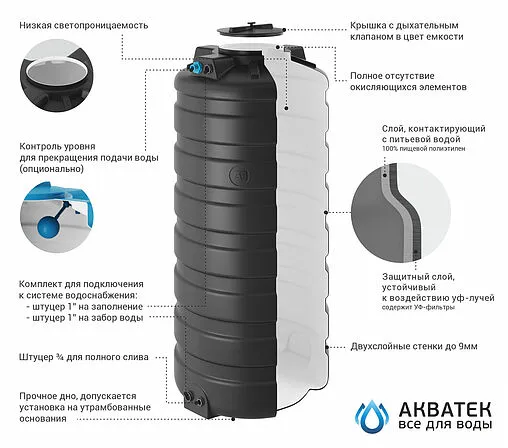 Низкая светопроницаемость

Контроль уровня для прекращения подачи воды (опционально)

Комплект для подключения к системе водоснабжения:
- штуцер 1" на заполнение
- штуцер 1" на забор воды

Штуцер ¾ для полного слива

Прочное дно, допускается установка на утрамбованные основания

Крышка с дыхательным клапаном в цвет емкости

Полное отсутствие окисляющихся элементов

Слой, контактирующий с питьевой водой
100% пищевой полиэтилен

Защитный слой, устойчивый к воздействию уф-лучей
содержит УФ-фильтры

Двухслойные стенки до 9мм

АКВАТЕК
все для воды