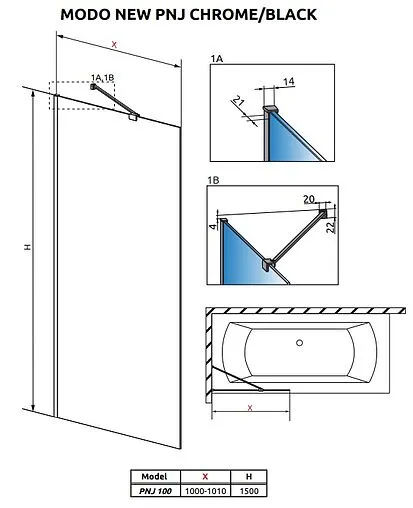 MODO NEW PNJ CHROME/BLACK

X

1A,1B

H

1A

14

21

1B

20

4

22

X

| Model | X | H |
|---|---|---|
| PNJ 100 | 1000-1010 | 1500 |