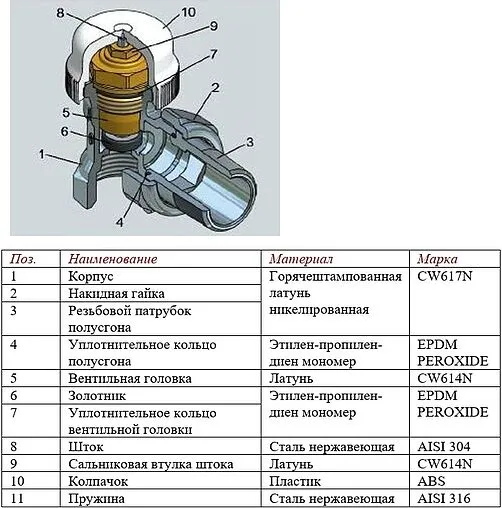 8 10 9 7 2 5 6 3 1 4

| Поз. | Наименование | Материал | Марка |
|---|---|---|---|
| 1 | Корпус | Горячештампованная латунь никелированная | CW617N |
| 2 | Накидная гайка | | |
| 3 | Резьбовой патрубок полусгона | | |
| 4 | Уплотнительное кольцо полусгона | Этилен-пропилен-диен мономер | EPDM PEROXIDE |
| 5 | Вентильная головка | Латунь | CW614N |
| 6 | Золотник | Этилен-пропилен-диен мономер | EPDM PEROXIDE |
| 7 | Уплотнительное кольцо вентильной головки | | |
| 8 | Шток | Сталь нержавеющая | AISI 304 |
| 9 | Сальниковая втулка штока | Латунь | CW614N |
| 10 | Колпачок | Пластик | ABS |
| 11 | Пружина | Сталь нержавеющая | AISI 316 |