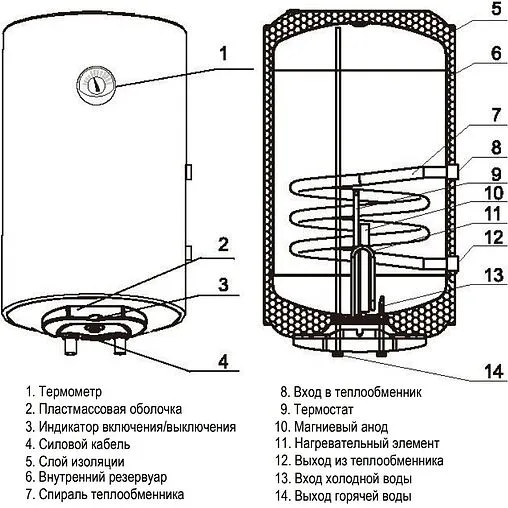 1
2
3
4
5
6
7
8
9
10
11
12
13
14

1. Термометр
2. Пластмассовая оболочка
3. Индикатор включения/выключения
4. Силовой кабель
5. Слой изоляции
6. Внутренний резервуар
7. Спираль теплообменника

8. Вход в теплообменник
9. Термостат
10. Магниевый анод
11. Нагревательный элемент
12. Выход из теплообменника
13. Вход холодной воды
14. Выход горячей воды