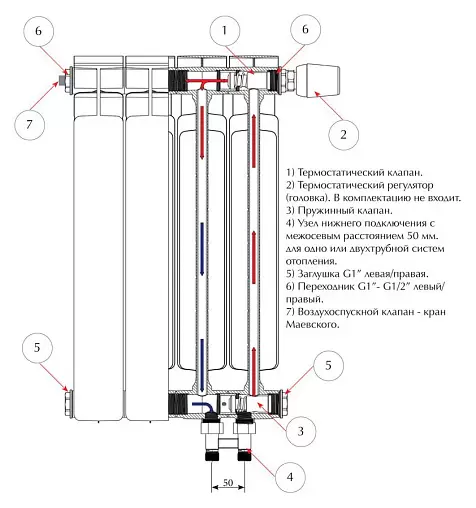 6

1

6

7

2

1) Термостатический клапан.
2) Термостатический регулятор (головка). В комплектацию не входит.
3) Пружинный клапан.
4) Узел нижнего подключения с межосевым расстоянием 50 мм. для одно или двухтрубной систем отопления.
5) Заглушка G1" левая/правая.
6) Переходник G1"- G1/2" левый/правый.
7) Воздухоспускной клапан - кран Маевского.

5

5

3

4

50