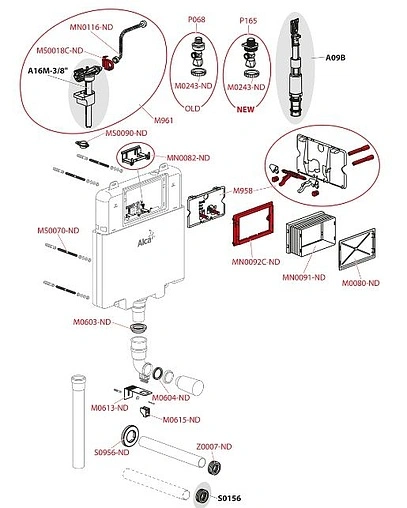 MN0116-ND
M50018C-ND
A16M-3/8"
M961
P068
M0243-ND
OLD
P165
M0243-ND
NEW
A09B
M50090-ND
MN0082-ND
M958
M50070-ND
Alca
MN0092C-ND
MN0091-ND
M0080-ND
M0603-ND
M0604-ND
M0613-ND
M0615-ND
S0956-ND
Z0007-ND
S0156