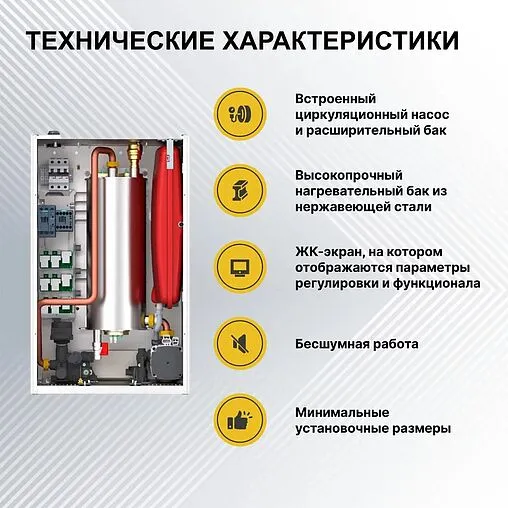 ТЕХНИЧЕСКИЕ ХАРАКТЕРИСТИКИ

Встроенный циркуляционный насос и расширительный бак

Высокопрочный нагревательный бак из нержавеющей стали

ЖК-экран, на котором отображаются параметры регулировки и функционала

Бесшумная работа

Минимальные установочные размеры