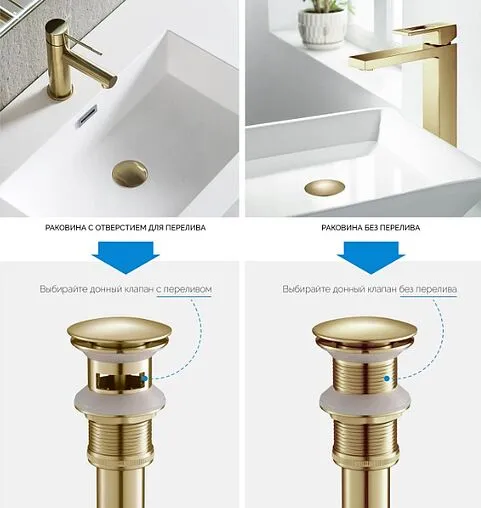 РАКОВИНА С ОТВЕРСТИЕМ ДЛЯ ПЕРЕЛИВА

Выбирайте донный клапан с переливом

РАКОВИНА БЕЗ ПЕРЕЛИВА

Выбирайте донный клапан без перелива