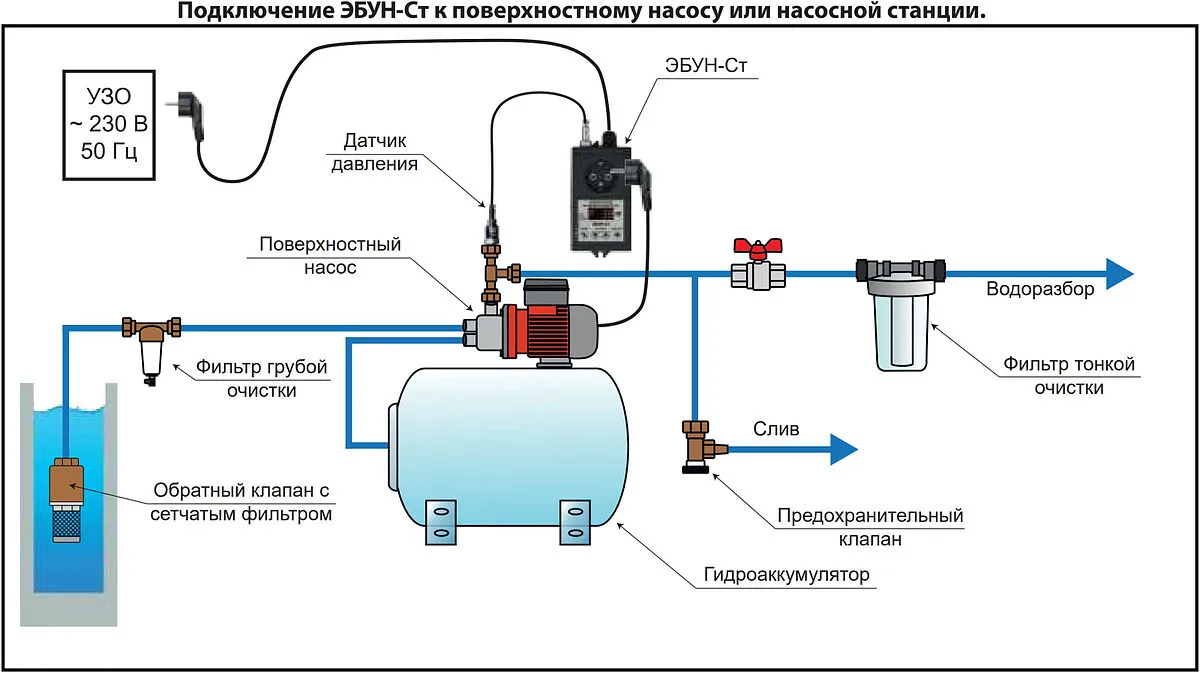 Подключение ЭБУН-Ст к поверхностному насосу или насосной станции.

УЗО
~ 230 В
50 Гц

ЭБУН-Ст

Датчик давления

Поверхностный насос

Водоразбор

Фильтр грубой очистки

Фильтр тонкой очистки

Слив

Обратный клапан с сетчатым фильтром

Предохранительный клапан

Гидроаккумулятор