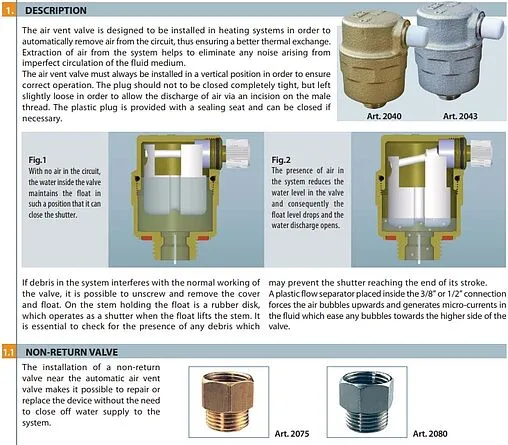 1. DESCRIPTION

The air vent valve is designed to be installed in heating systems in order to automatically remove air from the circuit, thus ensuring a better thermal exchange. Extraction of air from the system helps to eliminate any noise arising from imperfect circulation of the fluid medium.
The air vent valve must always be installed in a vertical position in order to ensure correct operation. The plug should not to be closed completely tight, but left slightly loose in order to allow the discharge of air via an incision on the male thread. The plastic plug is provided with a sealing seat and can be closed if necessary.

Art. 2040

Art. 2043

Fig.1
With no air in the circuit, the water inside the valve maintains the float in such a position that it can close the shutter.

Fig.2
The presence of air in the system reduces the water level in the valve and consequently the float level drops and the water discharge opens.

If debris in the system interferes with the normal working of the valve, it is possible to unscrew and remove the cover and float. On the stem holding the float is a rubber disk, which operates as a shutter when the float lifts the stem. It is essential to check for the presence of any debris which may prevent the shutter reaching the end of its stroke.
A plastic flow separator placed inside the 3/8" or 1/2" connection forces the air bubbles upwards and generates micro-currents in the fluid which ease any bubbles towards the higher side of the valve.

1.1 NON-RETURN VALVE

The installation of a non-return valve near the automatic air vent valve makes it possible to repair or replace the device without the need to close off water supply to the system.

Art. 2075

Art. 2080