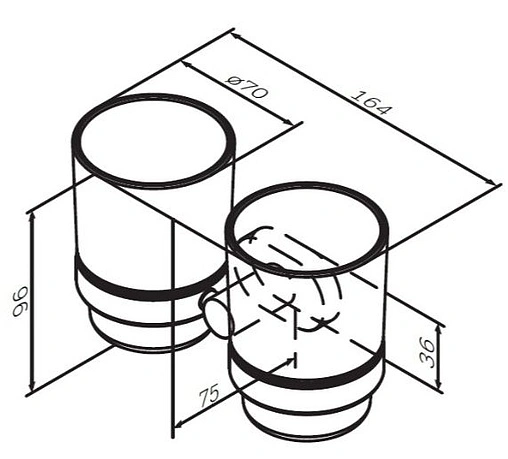 ø70
164
96
36
75