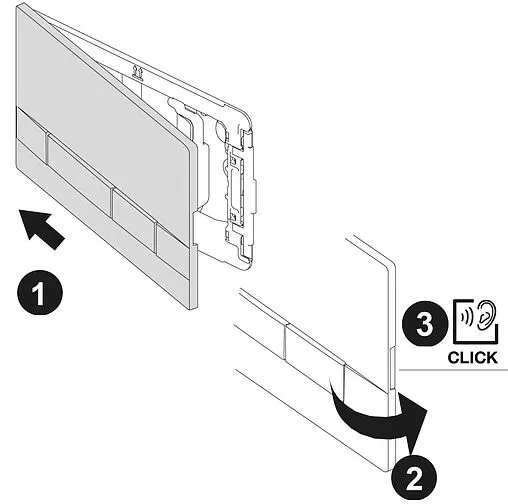 1

3

CLICK

2