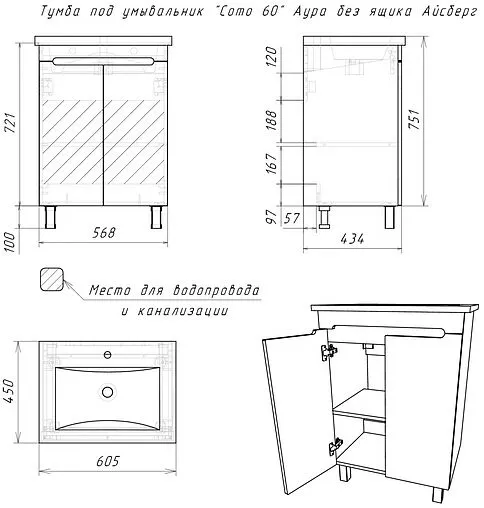 Тумба под умывальник "Сото 60" Аура без ящика Айсберг

721

100

568

120

188

167

97

57

751

434

Место для водопровода и канализации

450

605