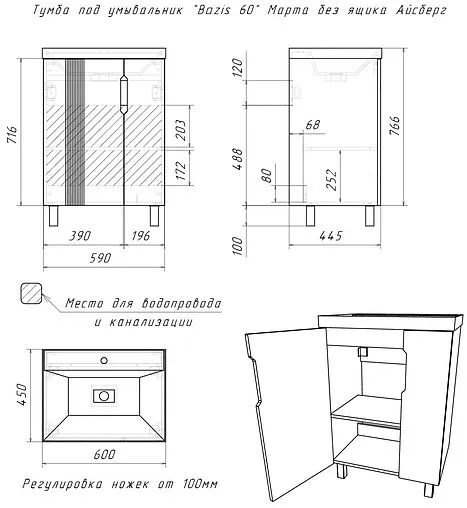 Тумба под умывальник "Bazis 60" Марта без ящика Айсберг

716
203
172
390
196
590

120
488
68
80
252
766
100
445

Место для водопровода и канализации

450
600

Регулировка ножек от 100мм