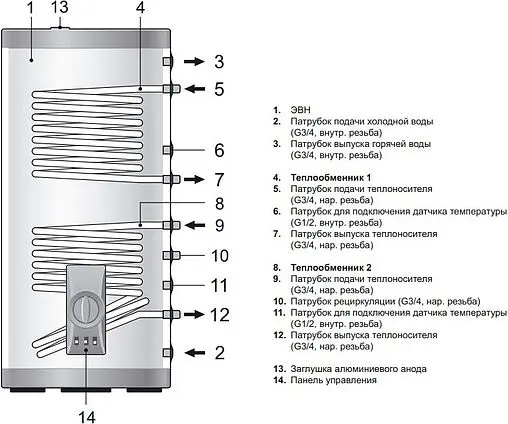 1
13
4
3
5
6
7
8
9
10
11
12
2
14

1. ЭВН
2. Патрубок подачи холодной воды (G3/4, внутр. резьба)
3. Патрубок выпуска горячей воды (G3/4, внутр. резьба)

4. Теплообменник 1
5. Патрубок подачи теплоносителя (G3/4, нар. резьба)
6. Патрубок для подключения датчика температуры (G1/2, внутр. резьба)
7. Патрубок выпуска теплоносителя (G3/4, нар. резьба)

8. Теплообменник 2
9. Патрубок подачи теплоносителя (G3/4, нар. резьба)
10. Патрубок рециркуляции (G3/4, нар. резьба)
11. Патрубок для подключения датчика температуры (G1/2, внутр. резьба)
12. Патрубок выпуска теплоносителя (G3/4, нар. резьба)

13. Заглушка алюминиевого анода
14. Панель управления