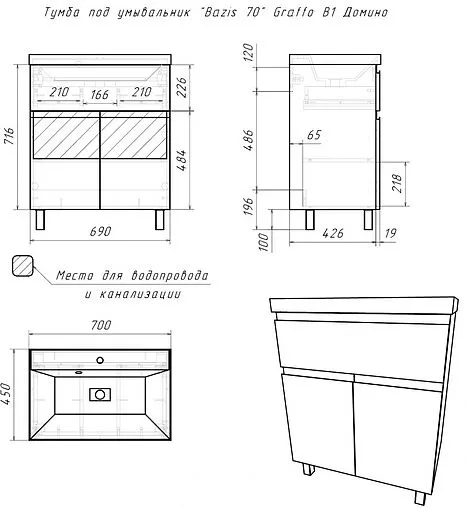 Тумба под умывальник "Bazis 70" Graffo B1 Домино

716
210
166
210
226
484
690

120
486
65
218
196
100
426
19

Место для водопровода и канализации

700
450