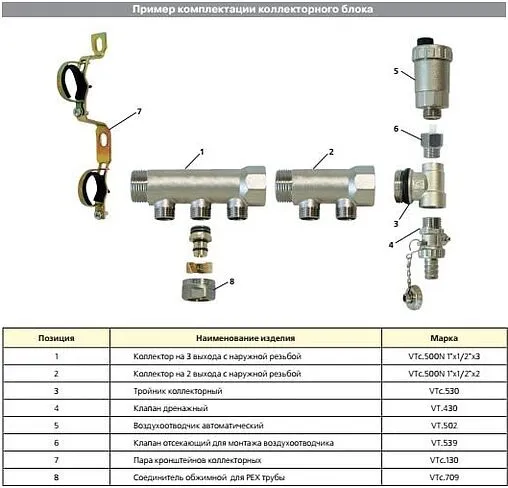 Пример комплектации коллекторного блока

7

1

2

5

6

3

4

8

| Позиция | Наименование изделия | Марка |
|---|---|---|
| 1 | Коллектор на 3 выхода с наружной резьбой | VTc.500N 1"x1/2"x3 |
| 2 | Коллектор на 2 выхода с наружной резьбой | VTc.500N 1"x1/2"x2 |
| 3 | Тройник коллекторный | VTc.530 |
| 4 | Клапан дренажный | VT.430 |
| 5 | Воздухоотводчик автоматический | VT.502 |
| 6 | Клапан отсекающий для монтажа воздухоотводчика | VT.539 |
| 7 | Пара кронштейнов коллекторных | VTc.130 |
| 8 | Соединитель обжимной для PEX трубы | VTc.709 |