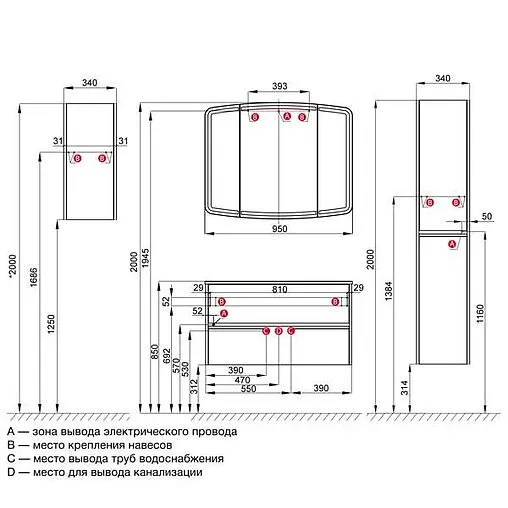 340
31
31
B
B
*2000
1686
1250

393
B
A
B
950
2000
1945

29
810
29
52
B
B
52
A
C
D
C
850
692
570
530
312
390
470
550
390

340
B
B
50
A
2000
1384
1160
314

A — зона вывода электрического провода
B — место крепления навесов
C — место вывода труб водоснабжения
D — место для вывода канализации