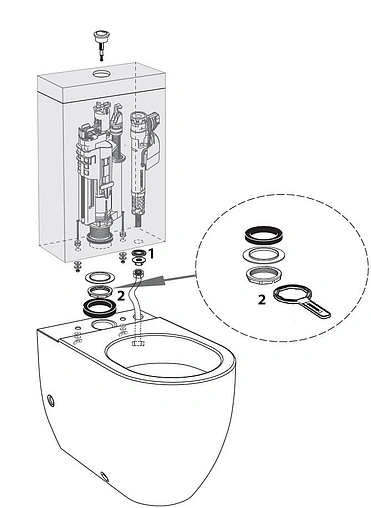 1
2
2