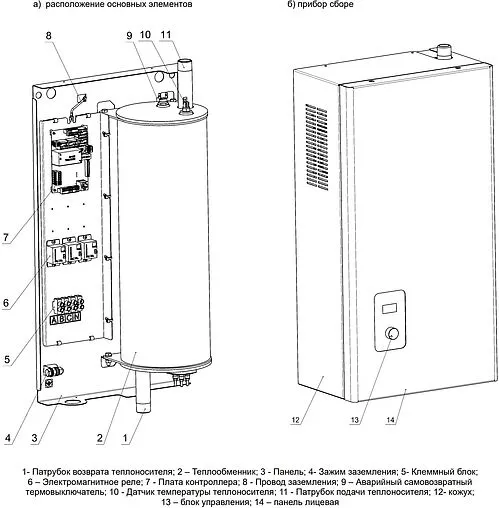 а) расположение основных элементов

б) прибор сборе

8 9 10 11

7

6

5

4 3 2 1

A B C N

12 13 14

1- Патрубок возврата теплоносителя; 2 – Теплообменник; 3 - Панель; 4- Зажим заземления; 5- Клеммный блок; 6 – Электромагнитное реле; 7 - Плата контроллера; 8 - Провод заземления; 9 – Аварийный самовозвратный термовыключатель; 10 - Датчик температуры теплоносителя; 11 - Патрубок подачи теплоносителя; 12- кожух; 13 – блок управления; 14 – панель лицевая