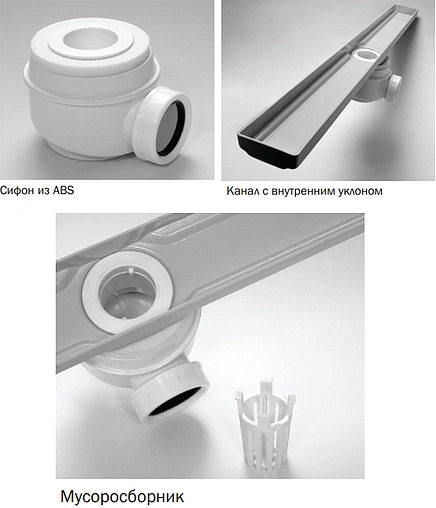 Сифон из ABS

Канал с внутренним уклоном

Мусоросборник