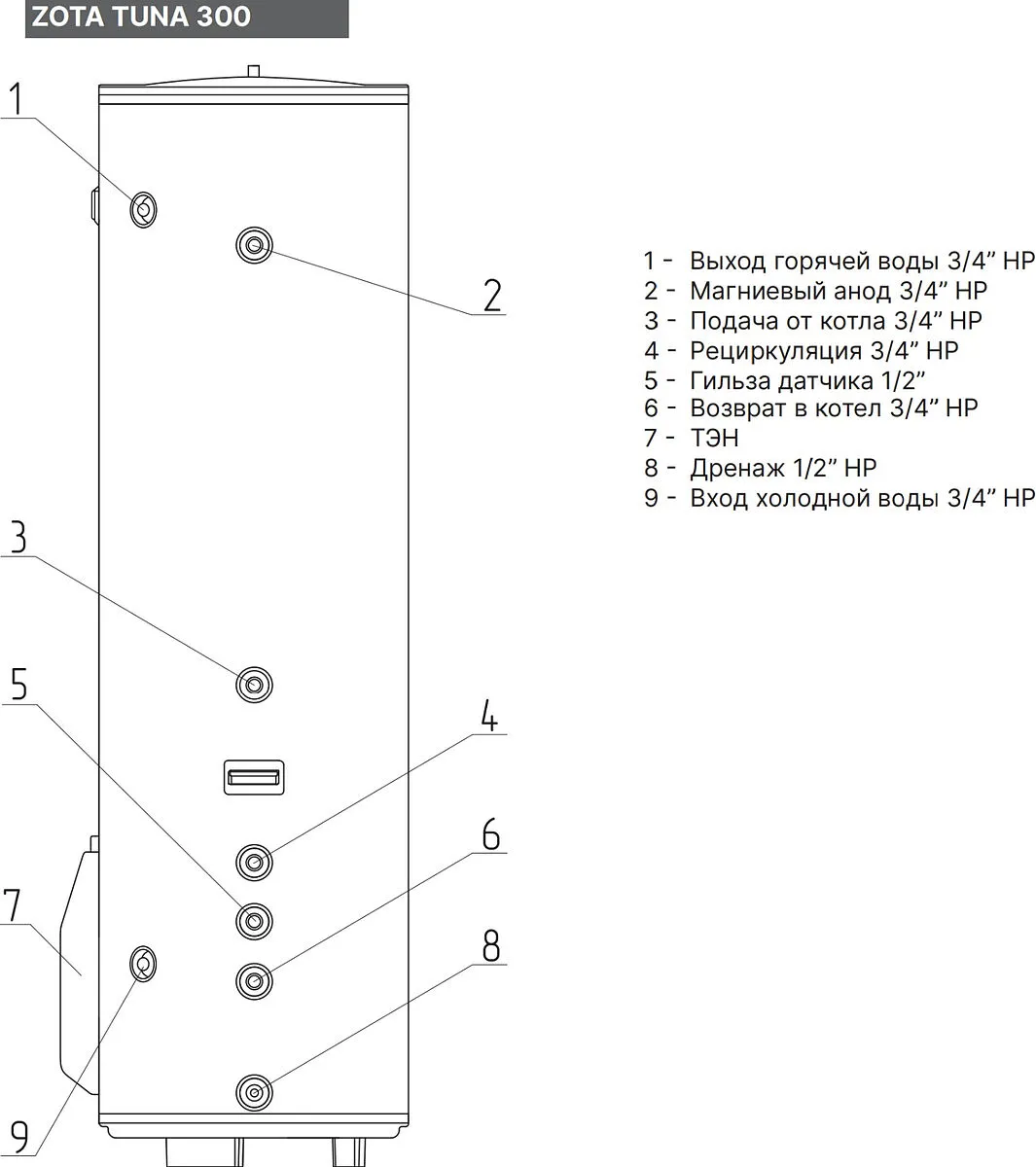 ZOTA TUNA 300

1

2

3

5

4

6

7

8

9

1 - Выход горячей воды 3/4” НР
2 - Магниевый анод 3/4” НР
3 - Подача от котла 3/4” НР
4 - Рециркуляция 3/4” НР
5 - Гильза датчика 1/2”
6 - Возврат в котел 3/4” НР
7 - ТЭН
8 - Дренаж 1/2” НР
9 - Вход холодной воды 3/4” НР