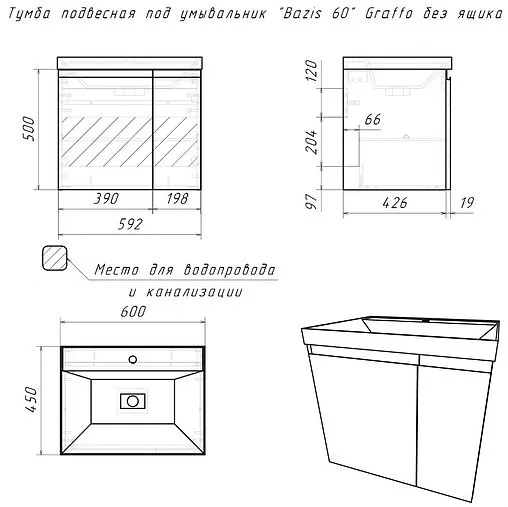 Тумба подвесная под умывальник "Bazis 60" Graffo без ящика

500

390

198

592

120

66

204

97

426

19

Место для водопровода и канализации

600

450