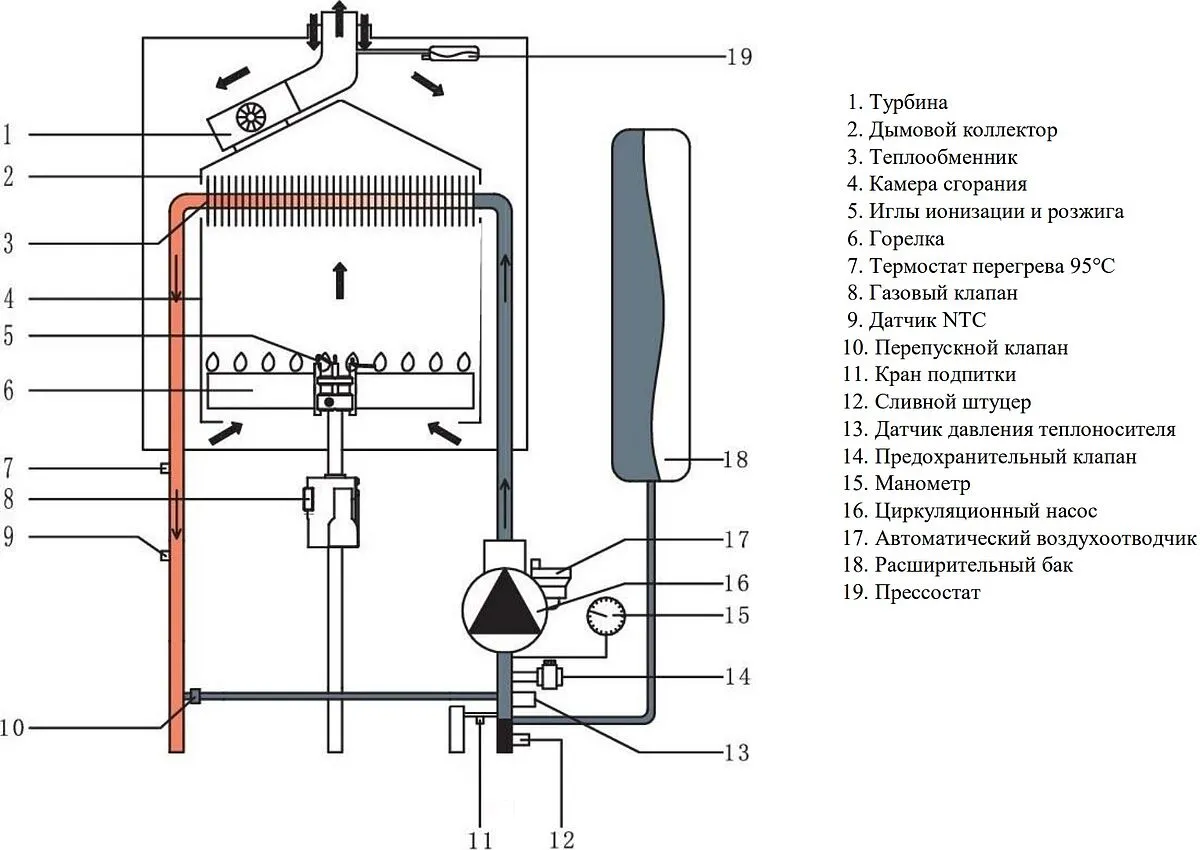 19
1
2
3
4
5
6
7
8
9
10
18
17
16
15
14
13
11
12

1. Турбина
2. Дымовой коллектор
3. Теплообменник
4. Камера сгорания
5. Иглы ионизации и розжига
6. Горелка
7. Термостат перегрева 95°C
8. Газовый клапан
9. Датчик NTC
10. Перепускной клапан
11. Кран подпитки
12. Сливной штуцер
13. Датчик давления теплоносителя
14. Предохранительный клапан
15. Манометр
16. Циркуляционный насос
17. Автоматический воздухоотводчик
18. Расширительный бак
19. Прессостат