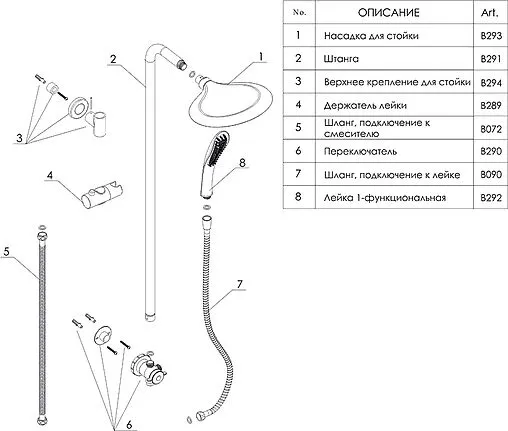 2

1

3

4

8

5

7

6

| No. | ОПИСАНИЕ | Art. |
|---|---|---|
| 1 | Насадка для стойки | B293 |
| 2 | Штанга | B291 |
| 3 | Верхнее крепление для стойки | B294 |
| 4 | Держатель лейки | B289 |
| 5 | Шланг, подключение к смесителю | B072 |
| 6 | Переключатель | B290 |
| 7 | Шланг, подключение к лейке | B090 |
| 8 | Лейка 1-функциональная | B292 |