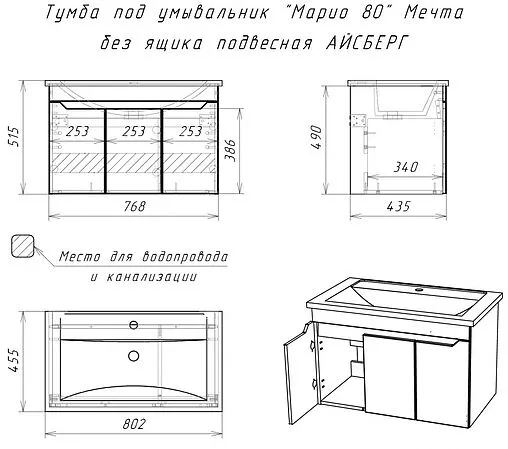 Тумба под умывальник "Марио 80" Мечта без ящика подвесная АЙСБЕРГ

515
253
253
253
386
768

490
340
435

Место для водопровода и канализации

455
802