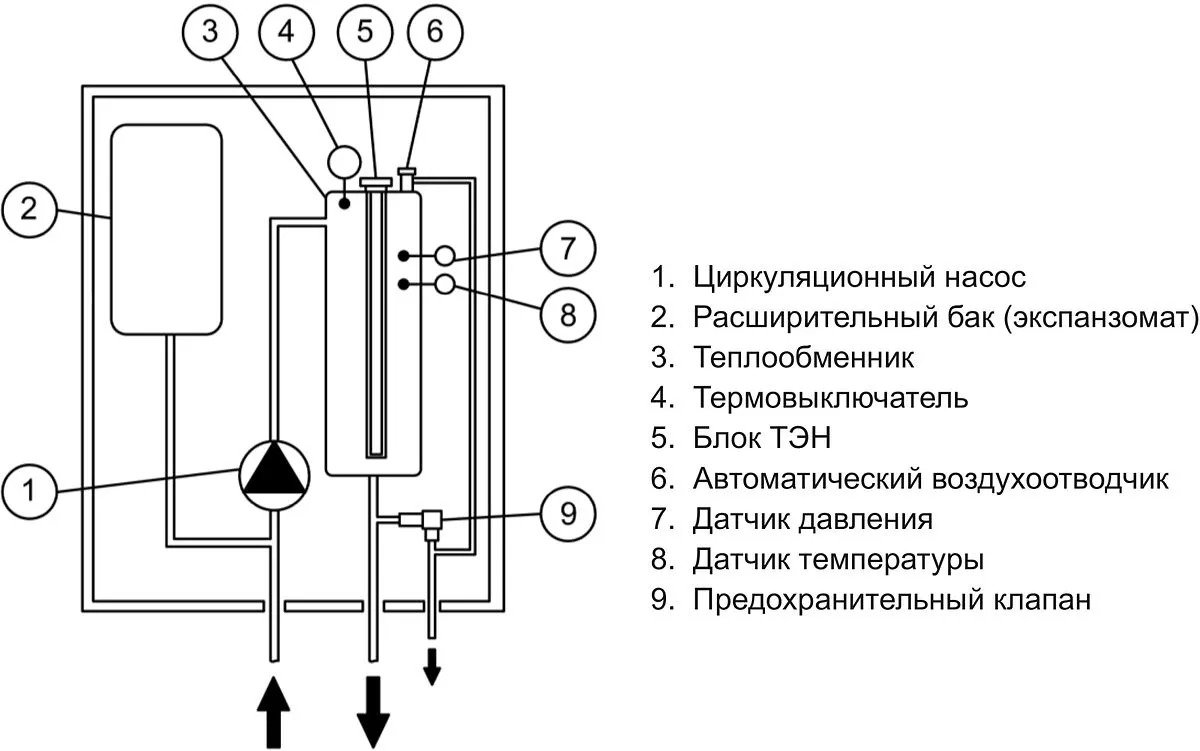 3 4 5 6

2

7

8

1

9

1. Циркуляционный насос
2. Расширительный бак (экспанзомат)
3. Теплообменник
4. Термовыключатель
5. Блок ТЭН
6. Автоматический воздухоотводчик
7. Датчик давления
8. Датчик температуры
9. Предохранительный клапан