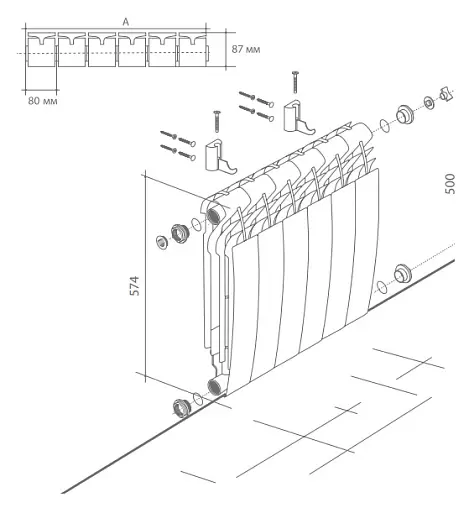 A
87 мм
80 мм
500
574