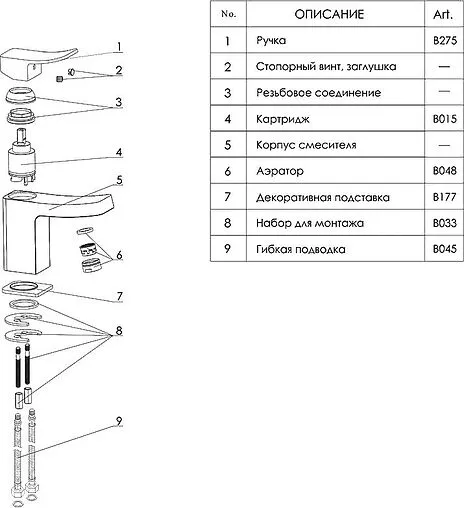 1
2
3
4
5
6
7
8
9

| No. | ОПИСАНИЕ | Art. |
|---|---|---|
| 1 | Ручка | B275 |
| 2 | Стопорный винт, заглушка | — |
| 3 | Резьбовое соединение | — |
| 4 | Картридж | B015 |
| 5 | Корпус смесителя | — |
| 6 | Аэратор | B048 |
| 7 | Декоративная подставка | B177 |
| 8 | Набор для монтажа | B033 |
| 9 | Гибкая подводка | B045 |