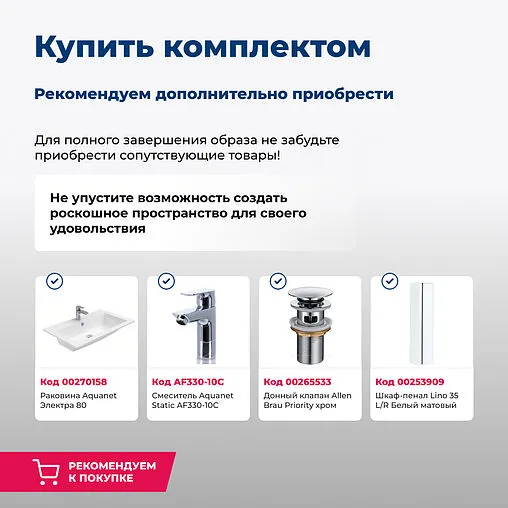 Купить комплектом

Рекомендуем дополнительно приобрести

Для полного завершения образа не забудьте приобрести сопутствующие товары!

Не упустите возможность создать роскошное пространство для своего удовольствия

Код 00270158
Раковина Aquanet Электра 80

Код AF330-10C
Смеситель Aquanet Static AF330-10C

Код 00265533
Донный клапан Allen Brau Priority хром

Код 00253909
Шкаф-пенал Lino 35 L/R Белый матовый

РЕКОМЕНДУЕМ К ПОКУПКЕ