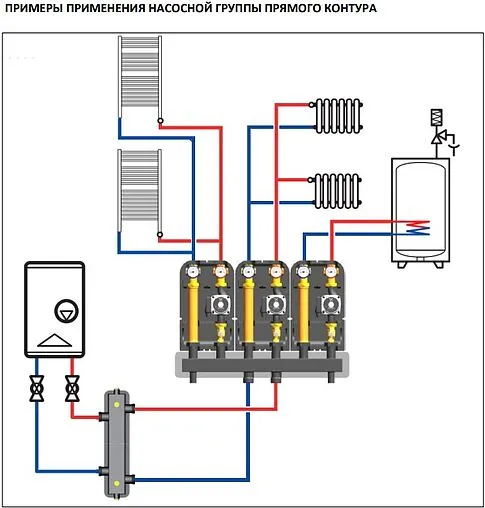 ПРИМЕРЫ ПРИМЕНЕНИЯ НАСОСНОЙ ГРУППЫ ПРЯМОГО КОНТУРА