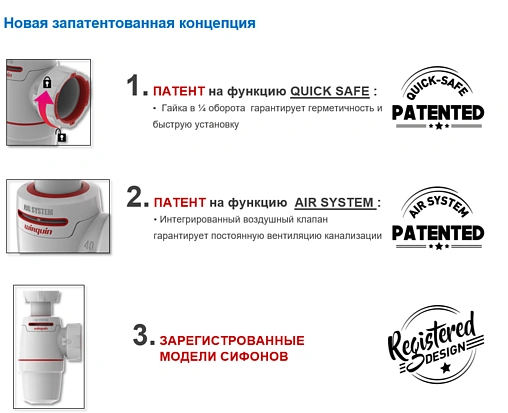 Новая запатентованная концепция

1. ПАТЕНТ на функцию QUICK SAFE :

• Гайка в ¼ оборота гарантирует герметичность и быструю установку

QUICK-SAFE
PATENTED

AIR SYSTEM
wirquin
40

2. ПАТЕНТ на функцию AIR SYSTEM :

• Интегрированный воздушный клапан гарантирует постоянную вентиляцию канализации

AIR SYSTEM
PATENTED

wirquin

3. ЗАРЕГИСТРОВАННЫЕ МОДЕЛИ СИФОНОВ

Registered
DESIGN