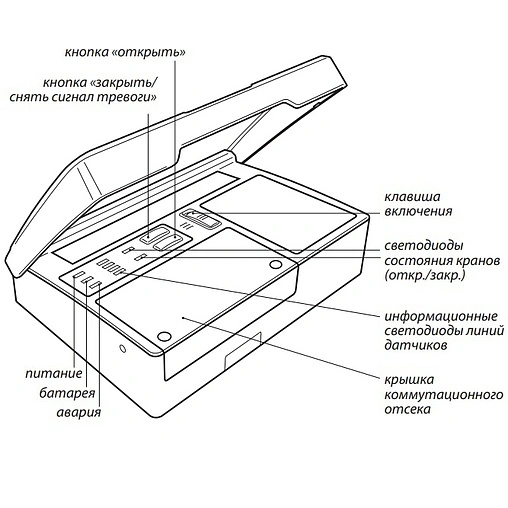 кнопка «открыть»

кнопка «закрыть/ снять сигнал тревоги»

клавиша включения

светодиоды состояния кранов (откр./закр.)

информационные светодиоды линий датчиков

крышка коммутационного отсека

питание

батарея

авария