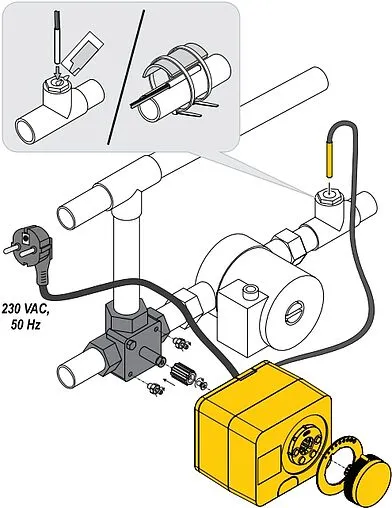 230 VAC,
50 Hz