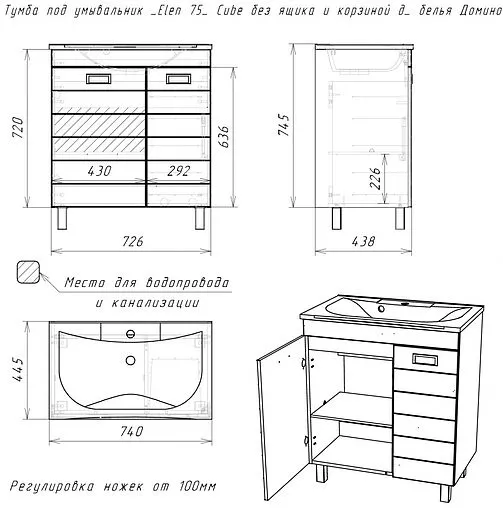 Тумба под умывальник _Elen 75_ Cube без ящика и корзиной д_ белья Домино

720

430

292

636

726

745

226

438

Места для водопровода и канализации

445

740

Регулировка ножек от 100мм