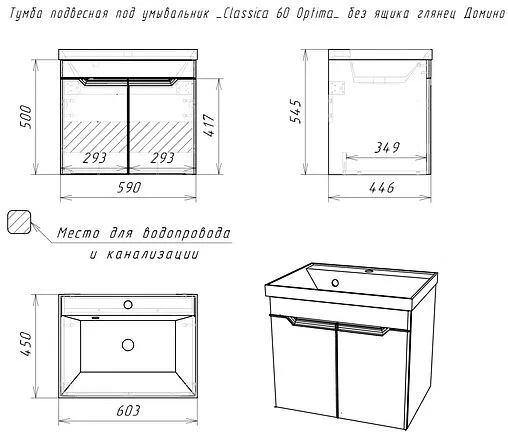 Тумба подвесная под умывальник _Classica 60 Optima_ без ящика глянец Домино

500

417

293

293

590

545

349

446

Место для водопровода и канализации

450

603