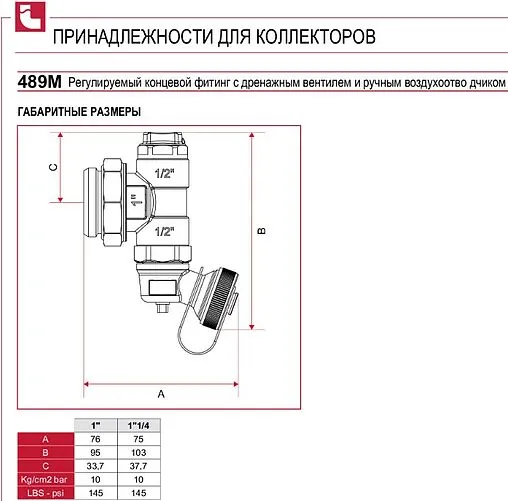 ПРИНАДЛЕЖНОСТИ ДЛЯ КОЛЛЕКТОРОВ

489M Регулируемый концевой фитинг с дренажным вентилем и ручным воздухоотво дчиком

ГАБАРИТНЫЕ РАЗМЕРЫ

C
1/2"
1"
1/2"
B
A

| | 1" | 1"1/4 |
|---|---|---|
| A | 76 | 75 |
| B | 95 | 103 |
| C | 33,7 | 37,7 |
| Kg/cm2 bar | 10 | 10 |
| LBS - psi | 145 | 145 |